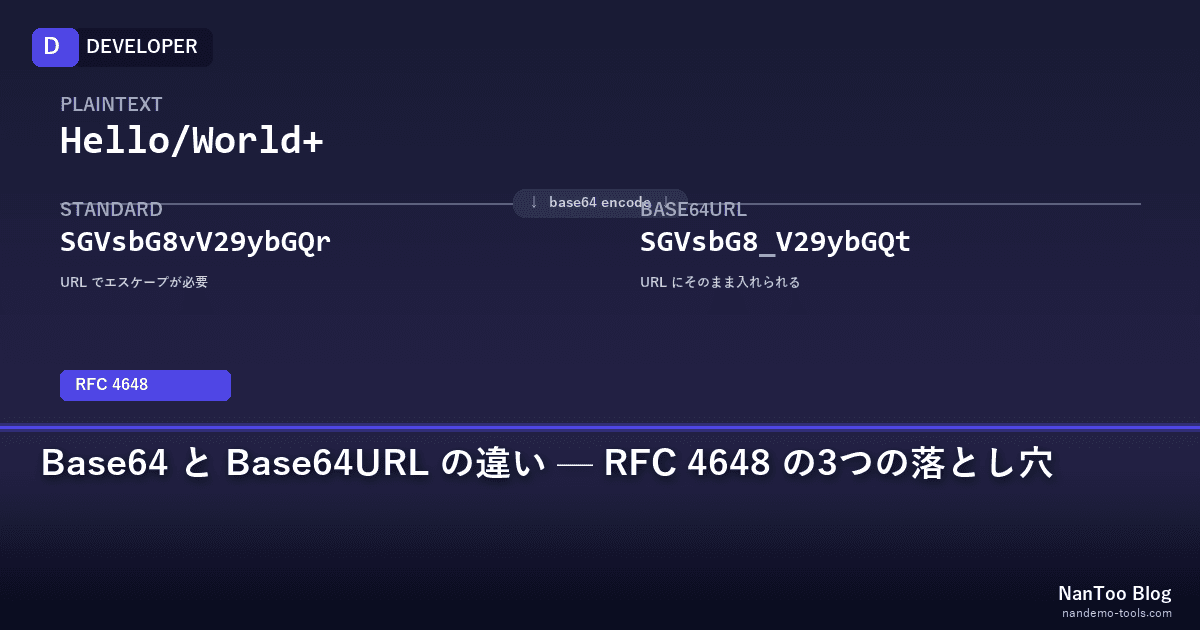 D DEVELOPER

PLAINTEXT
Hello/World+

↓ base64 encode ↓

STANDARD
SGVsbG8vV29ybGQr
URL でエスケープが必要

BASE64URL
SGVsbG8_V29ybGQt
URL にそのまま入れられる

RFC 4648

Base64 と Base64URL の違い — RFC 4648 の3つの落とし穴

NanToo Blog
nandemo-tools.com